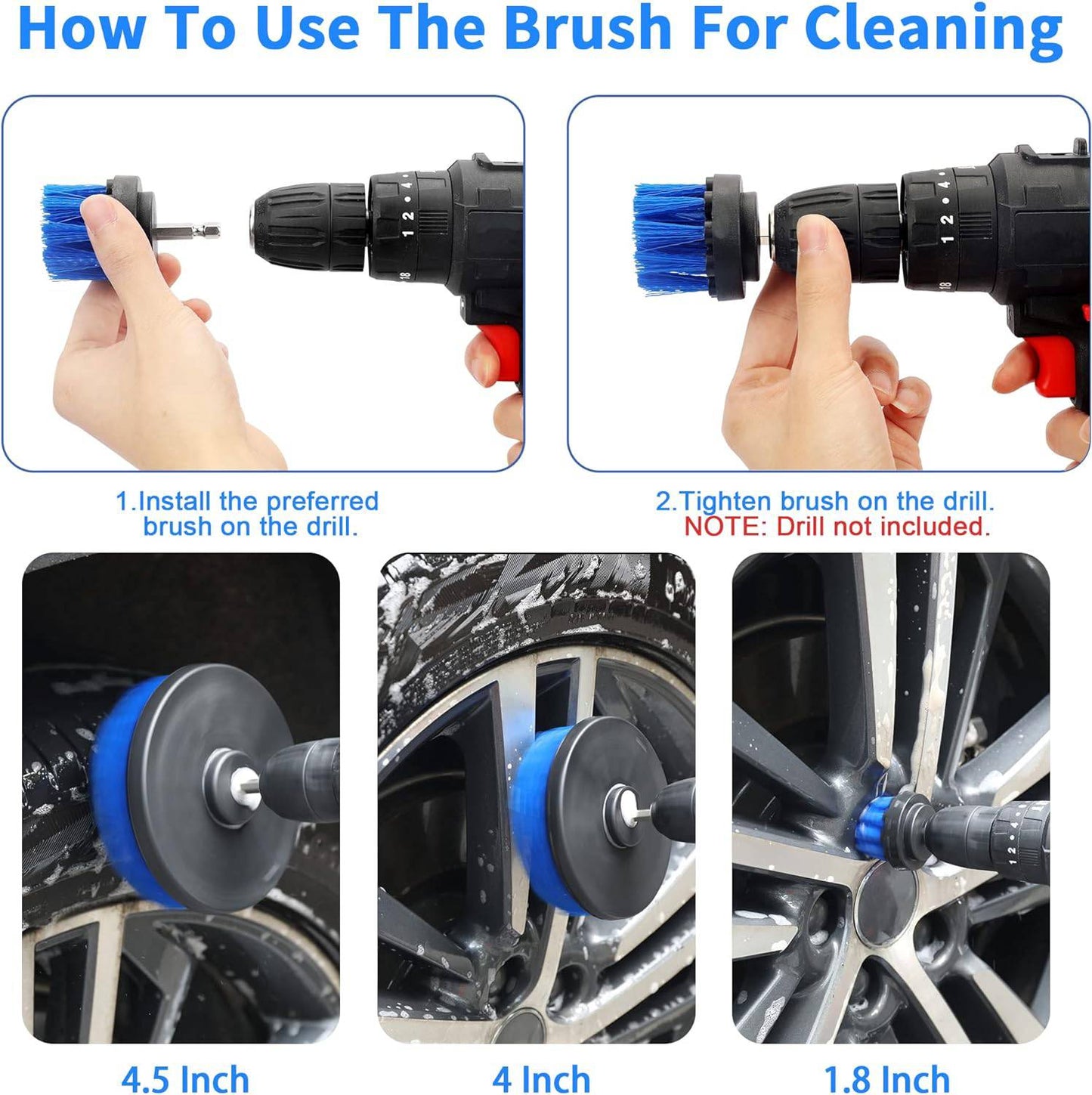 How To Use The Brush For Cleaning

1.Install the preferred brush on the drill.

2.Tighten brush on the drill.
NOTE: Drill not included.

4.5 Inch

4 Inch

1.8 Inch